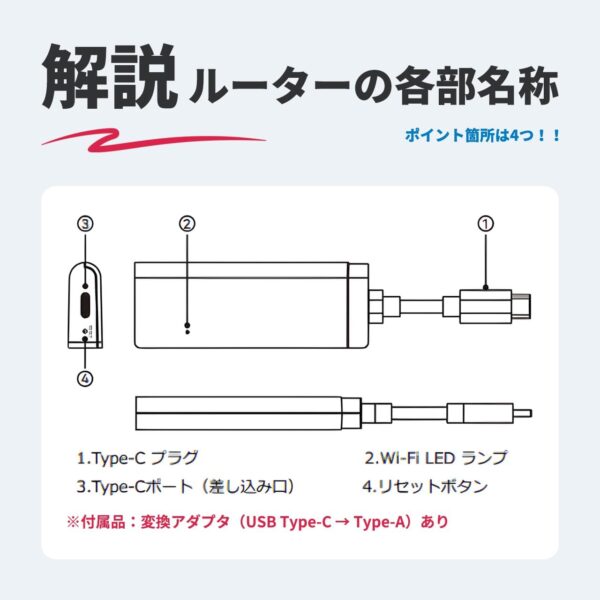 解説 ルーターの各部名称

ポイント箇所は4つ！！

③

②

①

④

1.Type-C プラグ

2.Wi-Fi LED ランプ

3.Type-Cポート（差し込み口）

4.リセットボタン

※付属品：変換アダプタ（USB Type-C → Type-A）あり