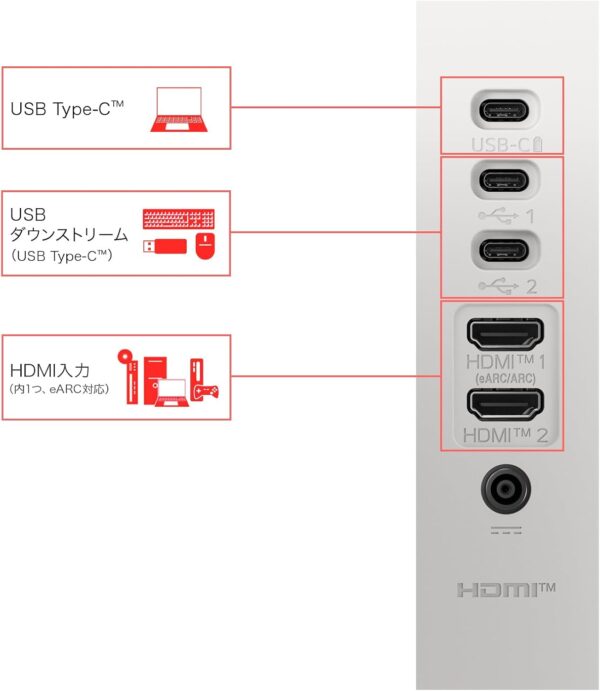 USB Type-C™

USB
ダウンストリーム
(USB Type-C™)

HDMI入力
(内1つ、eARC対応)

USB-C

1

2

HDMI™ 1
(eARC/ARC)

HDMI™ 2

HDMI™