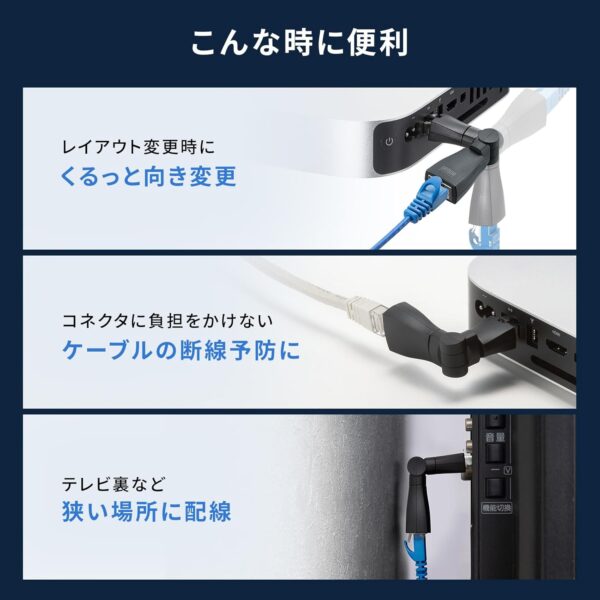 こんな時に便利

レイアウト変更時に
くるっと向き変更

コネクタに負担をかけない
ケーブルの断線予防に

テレビ裏など
狭い場所に配線

音量

V

機能切換