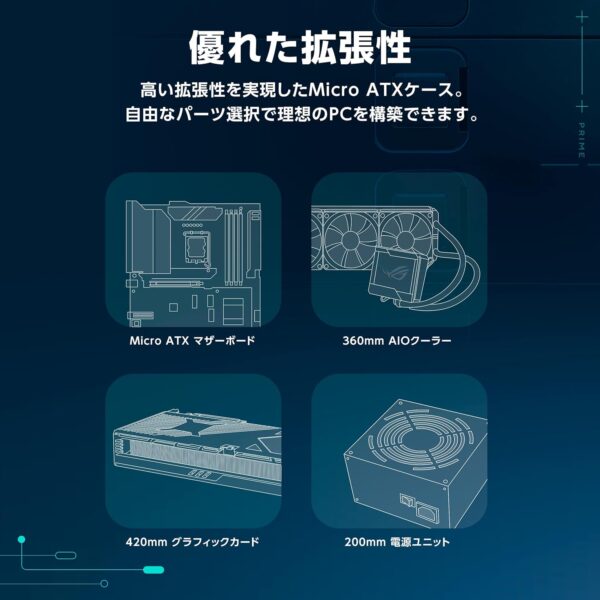 優れた拡張性

高い拡張性を実現したMicro ATXケース。
自由なパーツ選択で理想のPCを構築できます。

PRIME

Micro ATX マザーボード

360mm AIOクーラー

420mm グラフィックカード

200mm 電源ユニット